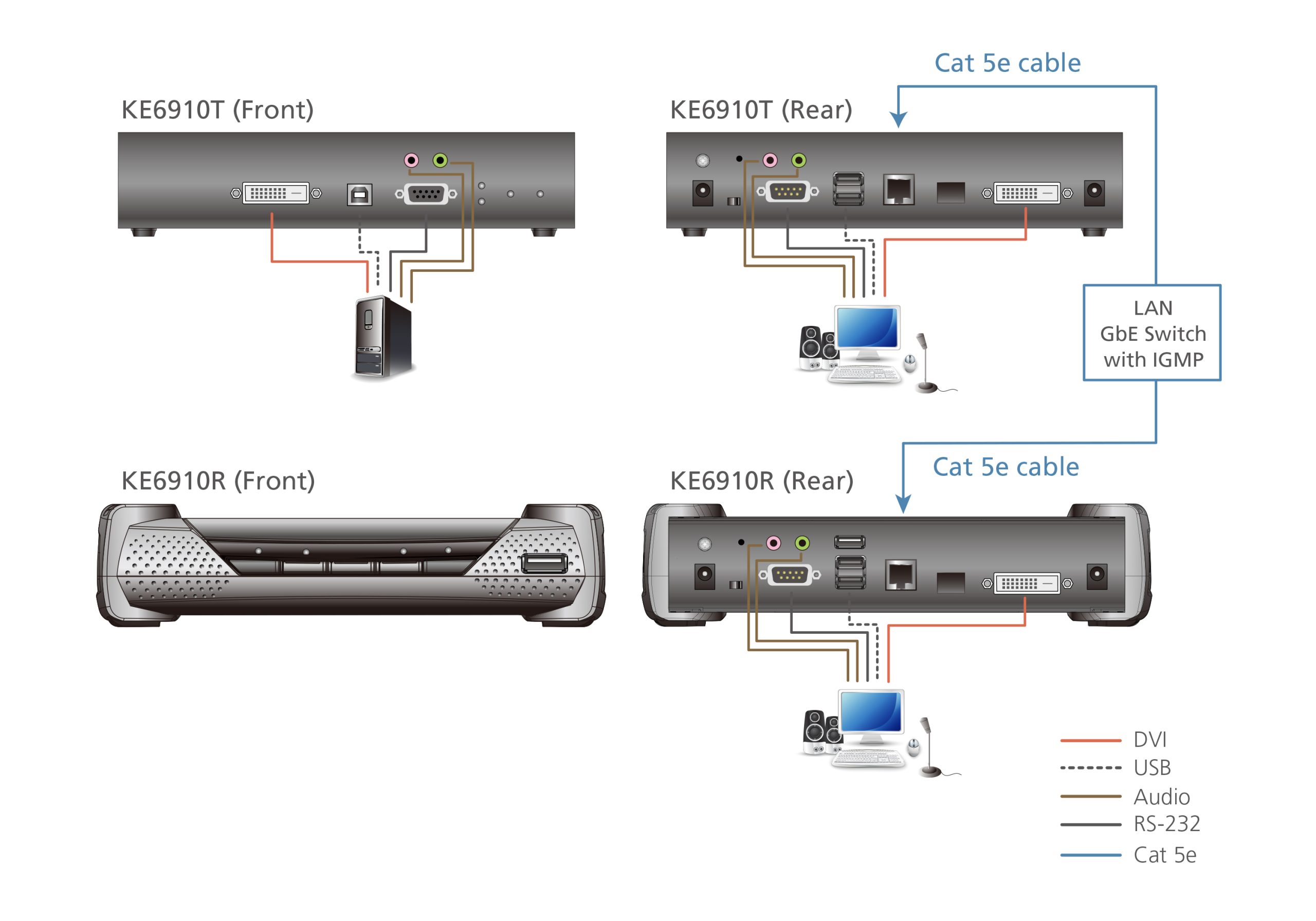 Cat 5e cable

KE6910T (Front)

KE6910T (Rear)

LAN
GbE Switch
with IGMP

Cat 5e cable

KE6910R (Front)

KE6910R (Rear)

DVI
USB
Audio
RS-232
Cat 5e